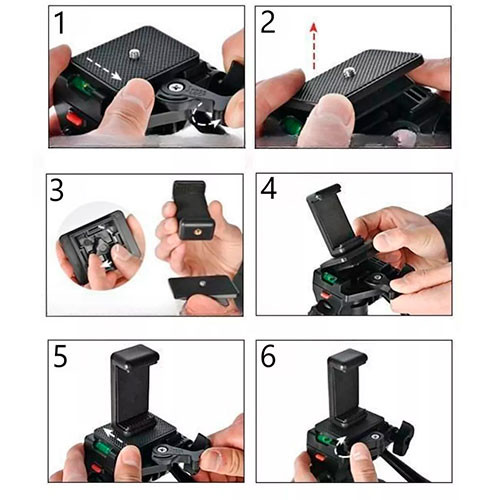 1

2

3

4

5

6